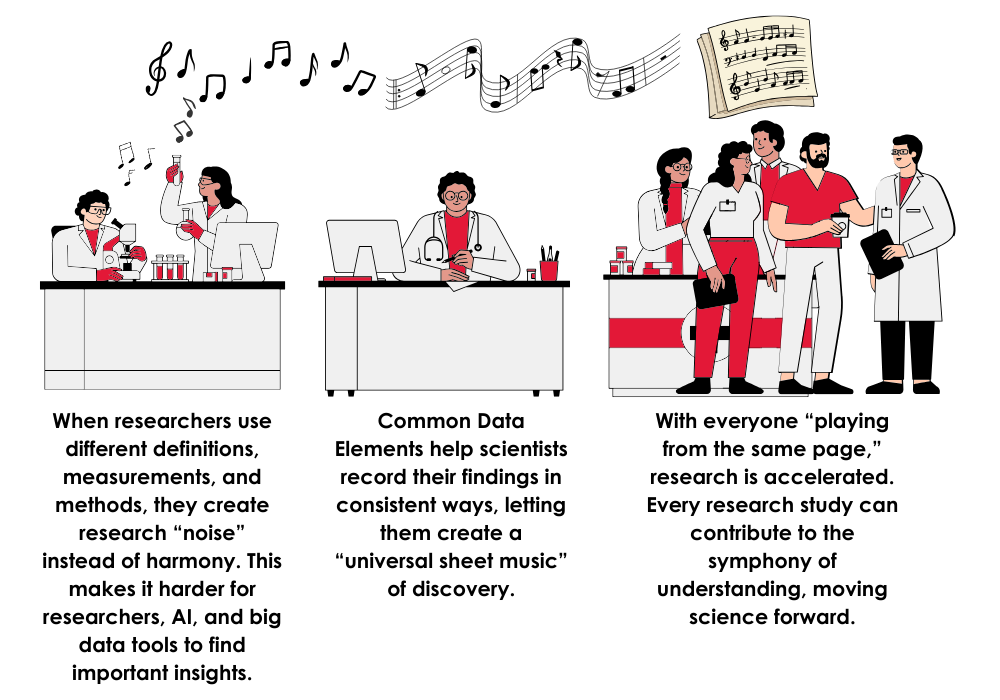 When researchers use different definitions, measurements, and methods, they create research “noise” instead of harmony. This makes it harder for researchers, AI, and big data tools to find important insights.

Common Data Elements help scientists record their findings in consistent ways, letting them create a “universal sheet music” of discovery.

With everyone “playing from the same page,” research is accelerated. Every research study can contribute to the symphony of understanding, moving science forward.